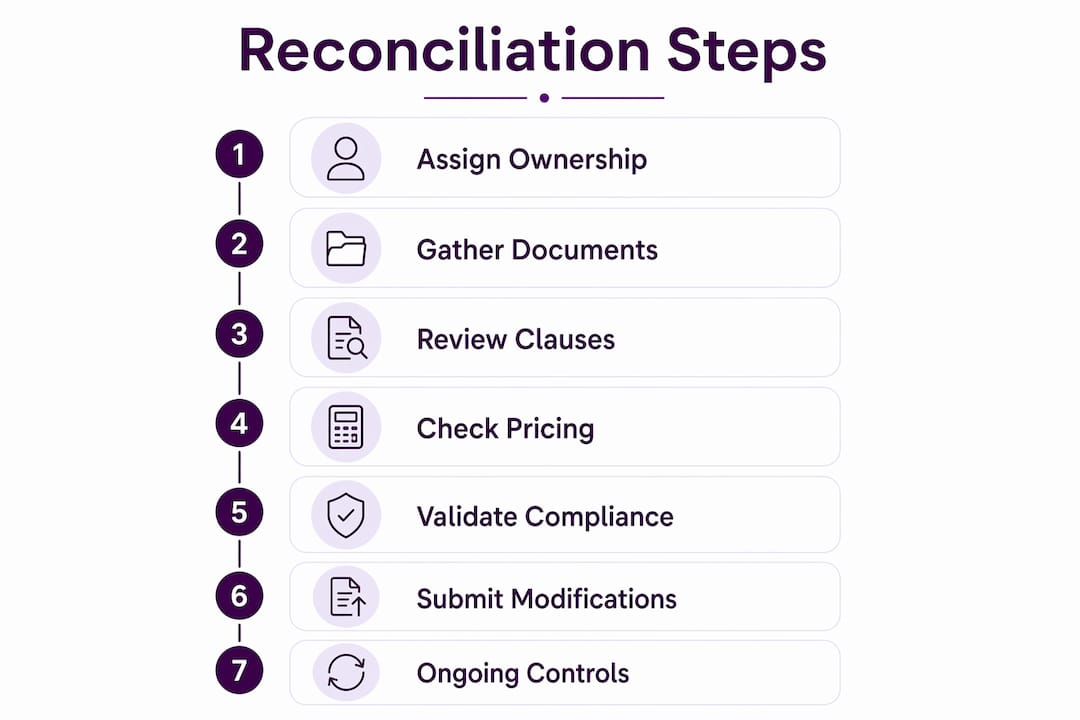 Reconciliation Steps

1 Assign Ownership

2 Gather Documents

3 Review Clauses

4 Check Pricing

5 Validate Compliance

6 Submit Modifications

7 Ongoing Controls